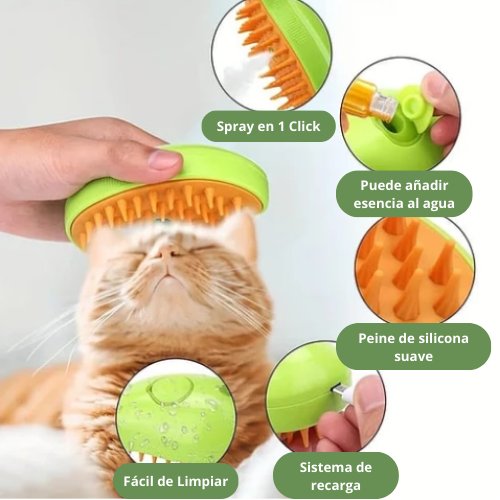 Spray en 1 Click

Puede añadir esencia al agua

Peine de silicona suave

Fácil de Limpiar

Sistema de recarga